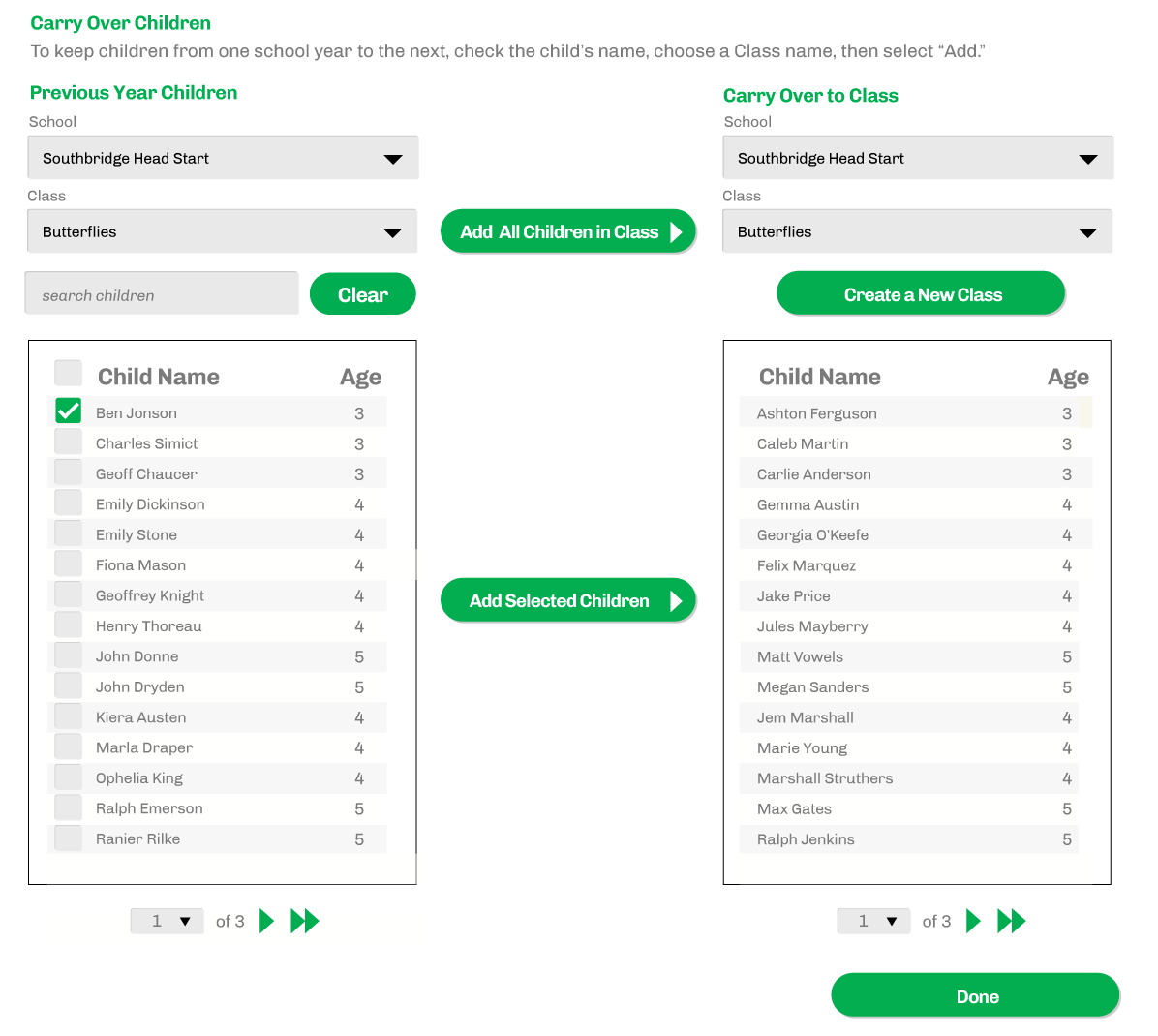 Carry Over Children

To keep children from one school year to the next, check the child's name, choose a Class name, then select "Add."

Previous Year Children

School

Southbridge Head Start

Class

Butterflies

search children

Clear

| Child Name | Age |
|---|---|
| Ben Jonson | 3 |
| Charles Simict | 3 |
| Geoff Chaucer | 3 |
| Emily Dickinson | 4 |
| Emily Stone | 4 |
| Fiona Mason | 4 |
| Geoffrey Knight | 4 |
| Henry Thoreau | 4 |
| John Donne | 5 |
| John Dryden | 5 |
| Kiera Austen | 4 |
| Marla Draper | 4 |
| Ophelia King | 4 |
| Ralph Emerson | 5 |
| Ranier Rilke | 5 |

1 of 3

Add All Children in Class

Add Selected Children

Carry Over to Class

School

Southbridge Head Start

Class

Butterflies

Create a New Class

| Child Name | Age |
|---|---|
| Ashton Ferguson | 3 |
| Caleb Martin | 3 |
| Carlie Anderson | 3 |
| Gemma Austin | 4 |
| Georgia O'Keefe | 4 |
| Felix Marquez | 4 |
| Jake Price | 4 |
| Jules Mayberry | 4 |
| Matt Vowels | 5 |
| Megan Sanders | 5 |
| Jem Marshall | 4 |
| Marie Young | 4 |
| Marshall Struthers | 4 |
| Max Gates | 5 |
| Ralph Jenkins | 5 |

1 of 3

Done